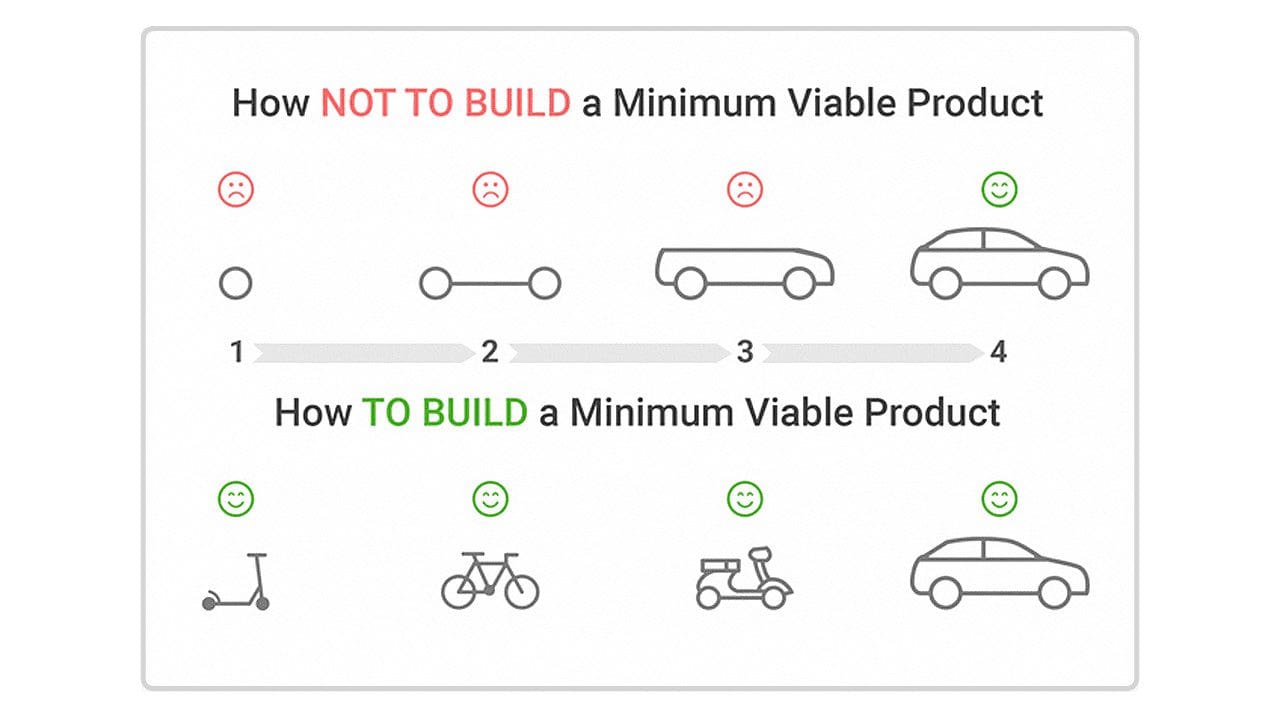 How NOT TO BUILD a Minimum Viable Product

1 2 3 4

How TO BUILD a Minimum Viable Product